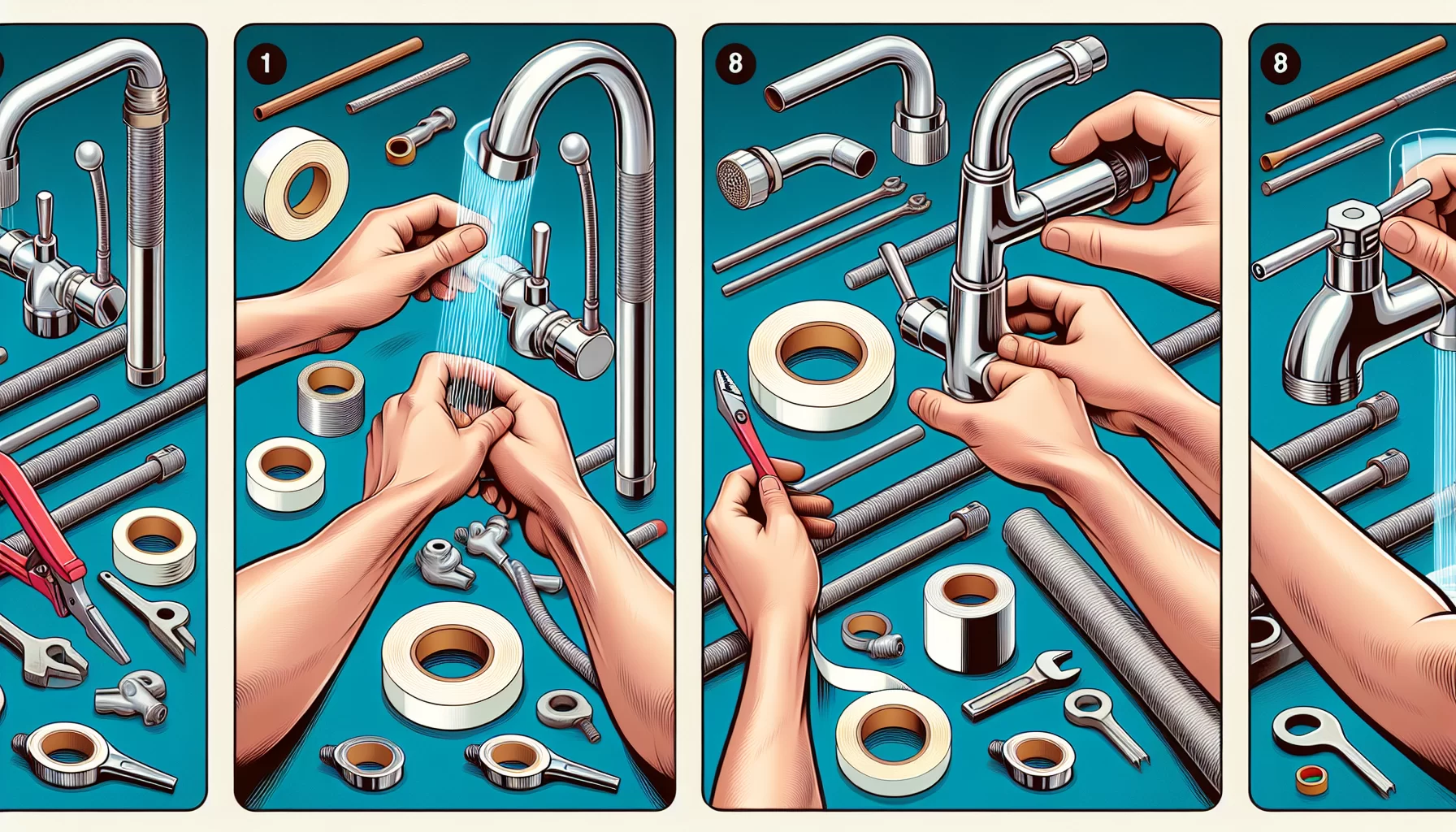 1

8

8