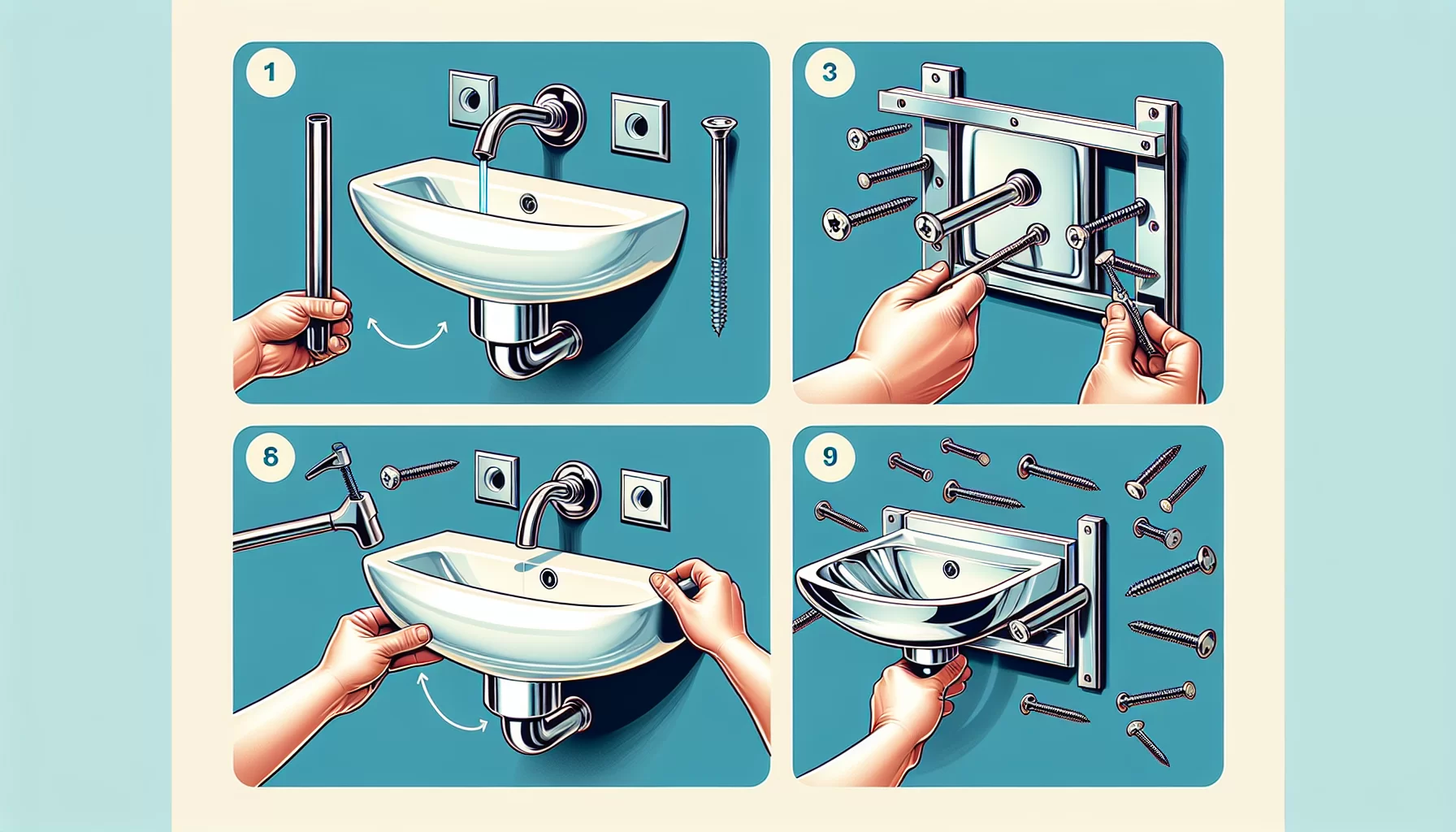 1

3

8

9